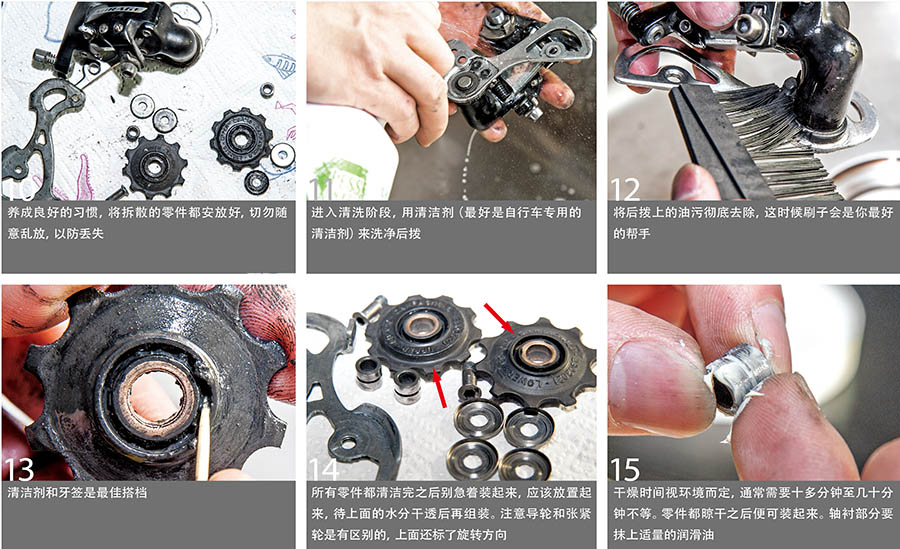 10

养成良好的习惯，将拆散的零件都安放好，切勿随意乱放，以防丢失

11

进入清洗阶段，用清洁剂（最好是自行车专用的清洁剂）来洗净后拨

12

将后拨上的油污彻底去除，这时候刷子会是你最好的帮手

13

清洁剂和牙签是最佳搭档

14

所有零件都清洁完之后别急着装起来，应该放置起来，待上面的水分干透后再组装。注意导轮和张紧轮是有区别的，上面还标了旋转方向

15

干燥时间视环境而定，通常需要十多分钟至几十分钟不等。零件都晾干之后便可装起来。轴衬部分要抹上适量的润滑油