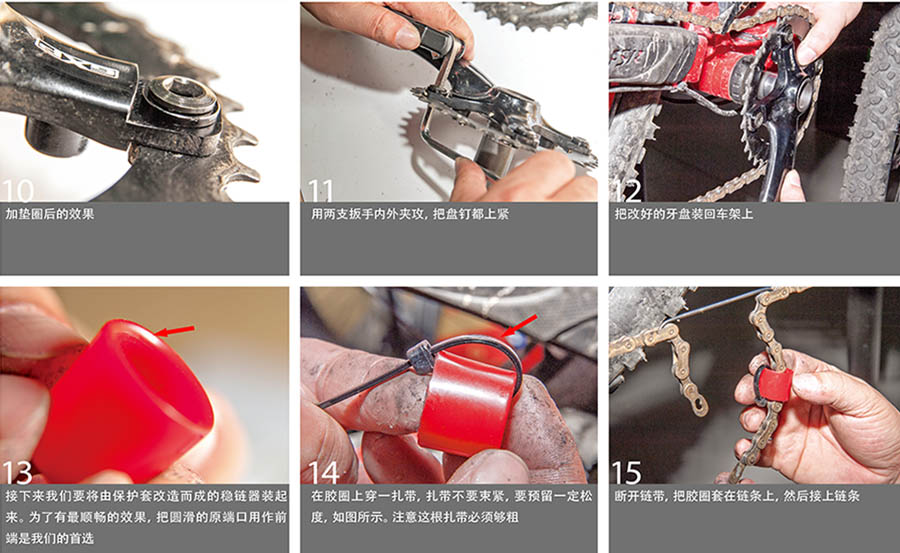 10
加垫圈后的效果

11
用两支扳手内外夹攻，把盘钉都上紧

12
把改好的牙盘装回车架上

13
接下来我们要将由保护套改造而成的稳链器装起来。为了有最顺畅的效果，把圆滑的原端口用作前端是我们的首选

14
在胶圈上穿一扎带，扎带不要束紧，要预留一定松度，如图所示。注意这根扎带必须够粗

15
断开链带，把胶圈套在链条上，然后接上链条