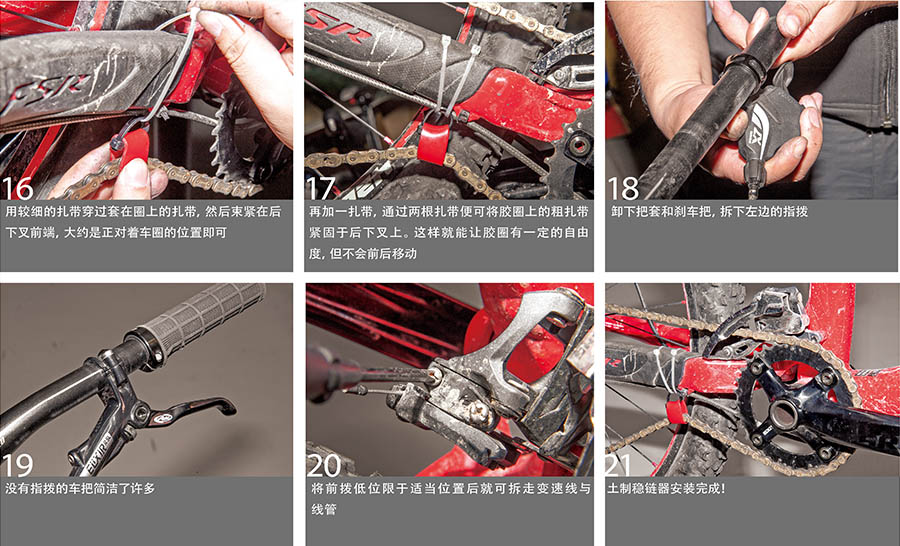 FSR

16
用较细的扎带穿过套在圈上的扎带，然后束紧在后下叉前端，大约是正对着车圈的位置即可

SR

17
再加一扎带，通过两根扎带便可将胶圈上的粗扎带紧固于后下叉上。这样就能让胶圈有一定的自由度，但不会前后移动

18
卸下把套和刹车把，拆下左边的指拨

19
没有指拨的车把简洁了许多

20
将前拨低位限于适当位置后就可拆走变速线与线管

21
土制稳链器安装完成！