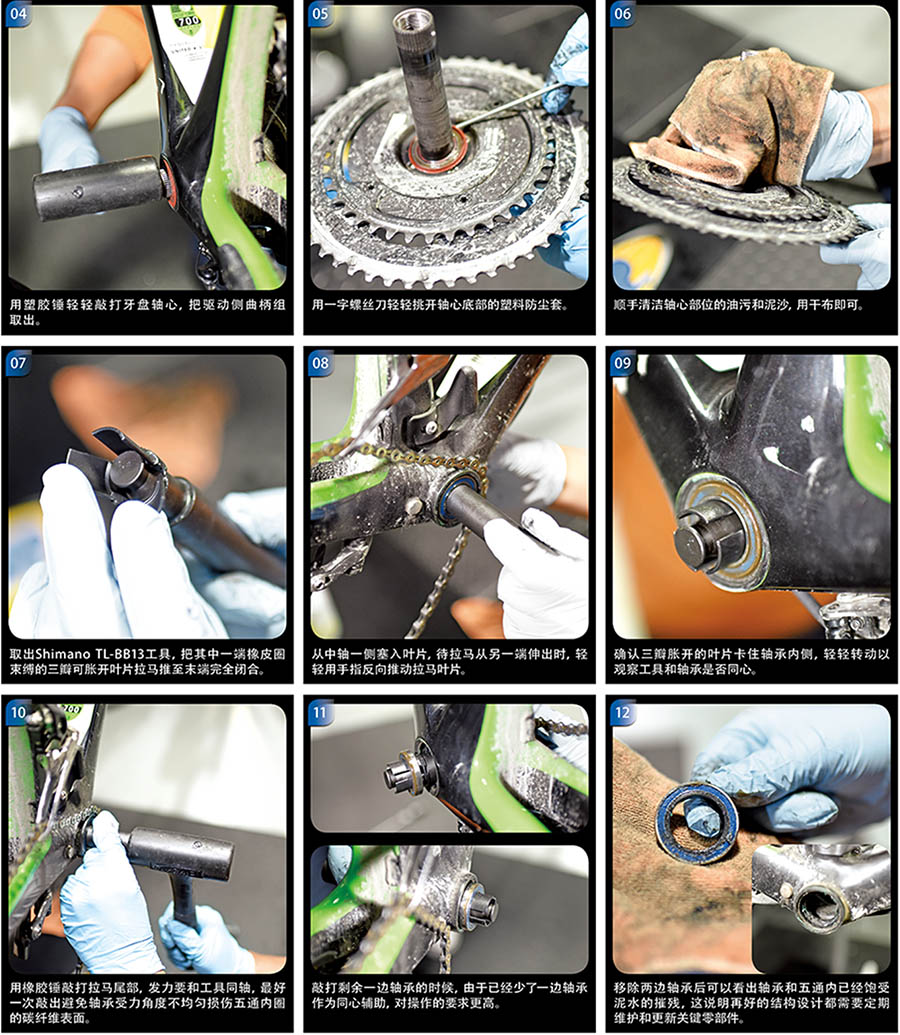 04

用塑胶锤轻轻敲打牙盘轴心，把驱动侧曲柄组取出。

05

用一字螺丝刀轻轻挑开轴心底部的塑料防尘套。

06

顺手清洁轴心部位的油污和泥沙，用干布即可。

07

取出Shimano TL-BB13工具，把其中一端橡皮圈束缚的三瓣可胀开叶片拉马推至末端完全闭合。

08

从中轴一侧塞入叶片，待拉马从另一端伸出时，轻轻用手指反向推动拉马叶片。

09

确认三瓣胀开的叶片卡住轴承内侧，轻轻转动以观察工具和轴承是否同心。

10

用橡胶锤敲打拉马尾部，发力要和工具同轴，最好一次敲出避免轴承受力角度不均匀损伤五通内圈的碳纤维表面。

11

敲打剩余一边轴承的时候，由于已经少了一边轴承作为同心辅助，对操作的要求更高。

12

移除两边轴承后可以看出轴承和五通内已经饱受泥水的摧残，这说明再好的结构设计都需要定期维护和更新关键零部件。