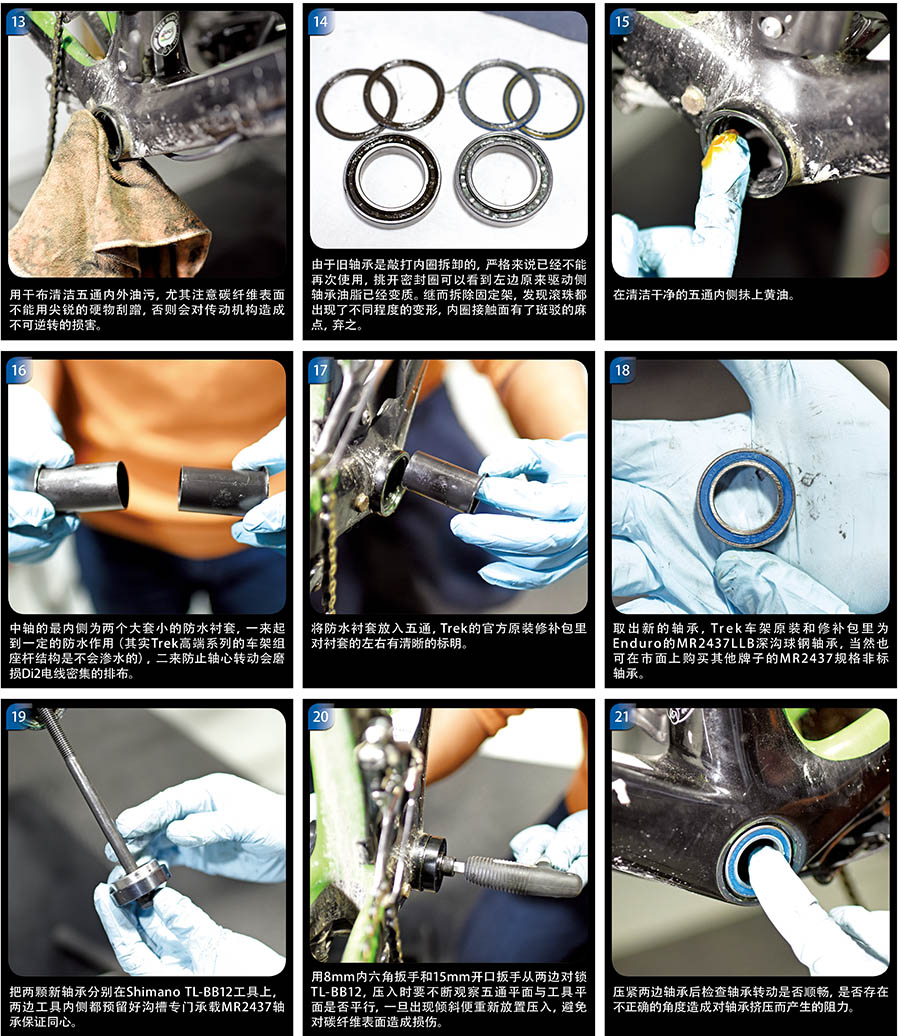 13

用干布清洁五通内外油污，尤其注意碳纤维表面不能用尖锐的硬物刮蹭，否则会对传动机构造成不可逆转的损害。

14

由于旧轴承是敲打内圈拆卸的，严格来说已经不能再次使用，挑开密封圈可以看到左边原来驱动侧轴承油脂已经变质。继而拆除固定架，发现滚珠都出现了不同程度的变形，内圈接触面有了斑驳的麻点，弃之。

15

在清洁干净的五通内侧抹上黄油。

16

中轴的最内侧为两个大套小的防水衬套，一来起到一定的防水作用（其实Trek高端系列的车架组座杆结构是不会渗水的），二来防止轴心转动会磨损Di2电线密集的排布。

17

将防水衬套放入五通，Trek的官方原装修补包里对衬套的左右有清晰的标明。

18

取出新的轴承，Trek车架原装和修补包里为Enduro的MR2437LLB深沟球钢轴承，当然也可在市面上购买其他牌子的MR2437规格非标轴承。

19

把两颗新轴承分别在Shimano TL-BB12工具上，两边工具内侧都预留好沟槽专门承载MR2437轴承保证同心。

20

用8mm内六角扳手和15mm开口扳手从两边对锁TL-BB12，压入时要不断观察五通平面与工具平面是否平行，一旦出现倾斜便重新放置压入，避免对碳纤维表面造成损伤。

21

压紧两边轴承后检查轴承转动是否顺畅，是否存在不正确的角度造成对轴承挤压而产生的阻力。