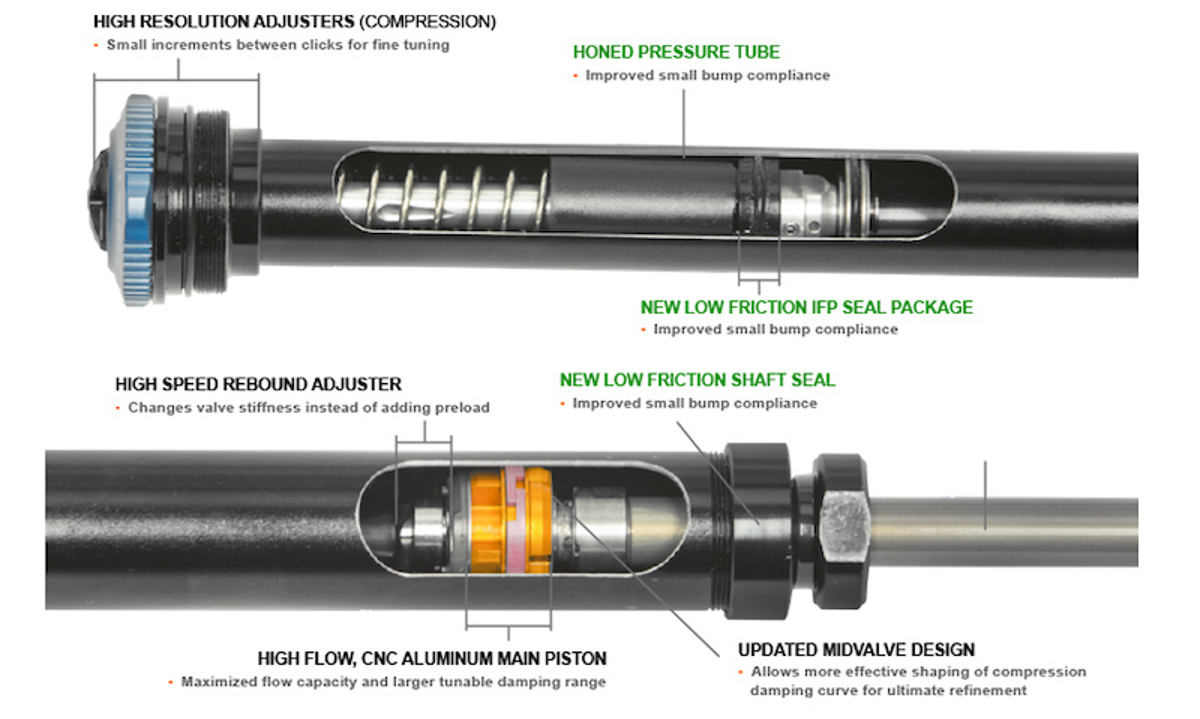 HIGH RESOLUTION ADJUSTERS (COMPRESSION)
• Small increments between clicks for fine tuning

HONED PRESSURE TUBE
• Improved small bump compliance

NEW LOW FRICTION IFP SEAL PACKAGE
• Improved small bump compliance

HIGH SPEED REBOUND ADJUSTER
• Changes valve stiffness instead of adding preload

NEW LOW FRICTION SHAFT SEAL
• Improved small bump compliance

HIGH FLOW, CNC ALUMINUM MAIN PISTON
• Maximized flow capacity and larger tunable damping range

UPDATED MIDVALVE DESIGN
• Allows more effective shaping of compression damping curve for ultimate refinement