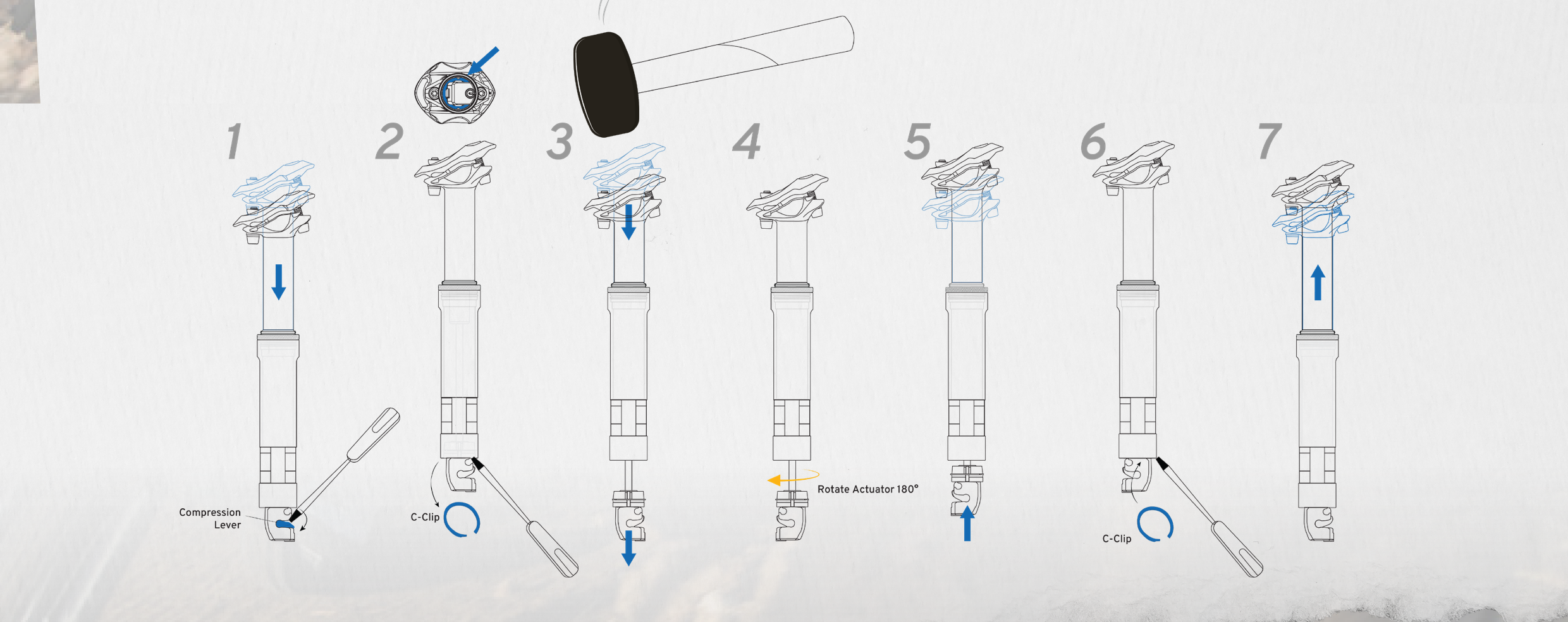 1

Compression Lever

2

C-Clip

3

4

Rotate Actuator 180°

5

6

C-Clip

7